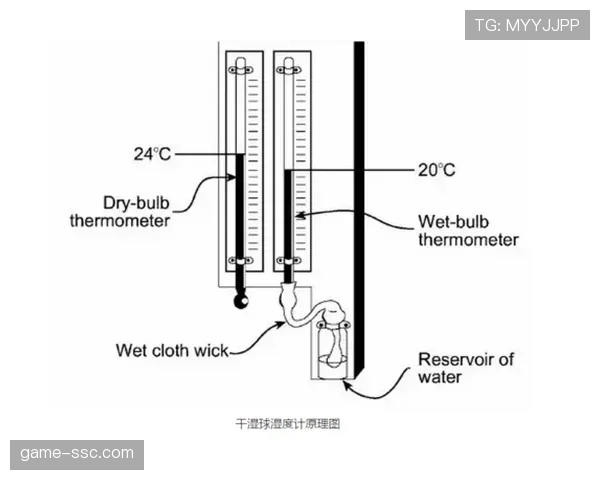 TG: MYYJJPP

24°C

20°C

Dry-bulb thermometer

Wet-bulb thermometer

Wet cloth wick

Reservoir of water

干湿球湿度计原理图

game-ssc.com